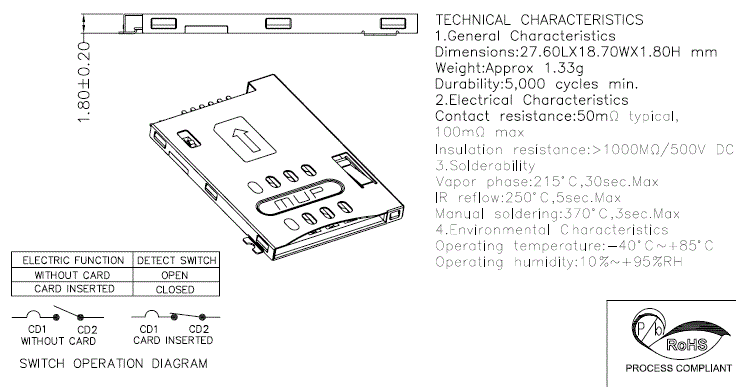 1.80±0.20

MUP

| ELECTRIC FUNCTION | DETECT SWITCH |
|---|---|
| WITHOUT CARD | OPEN |
| CARD INSERTED | CLOSED |

CD1 CD2
WITHOUT CARD

CD1 CD2
CARD INSERTED

SWITCH OPERATION DIAGRAM

TECHNICAL CHARACTERISTICS
1.General Characteristics
Dimensions:27.60LX18.70WX1.80H mm
Weight:Approx 1.33g
Durability:5,000 cycles min.
2.Electrical Characteristics
Contact resistance:50mΩ typical, 100mΩ max
Insulation resistance:>1000MΩ/500V DC
3.Solderability
Vapor phase:215°C,30sec.Max
IR reflow:250°C,5sec.Max
Manual soldering:370°C,3sec.Max
4.Environmental Characteristics
Operating temperature:−40°C~+85°C
Operating humidity:10%~+95%RH

Pb
RoHS
PROCESS COMPLIANT